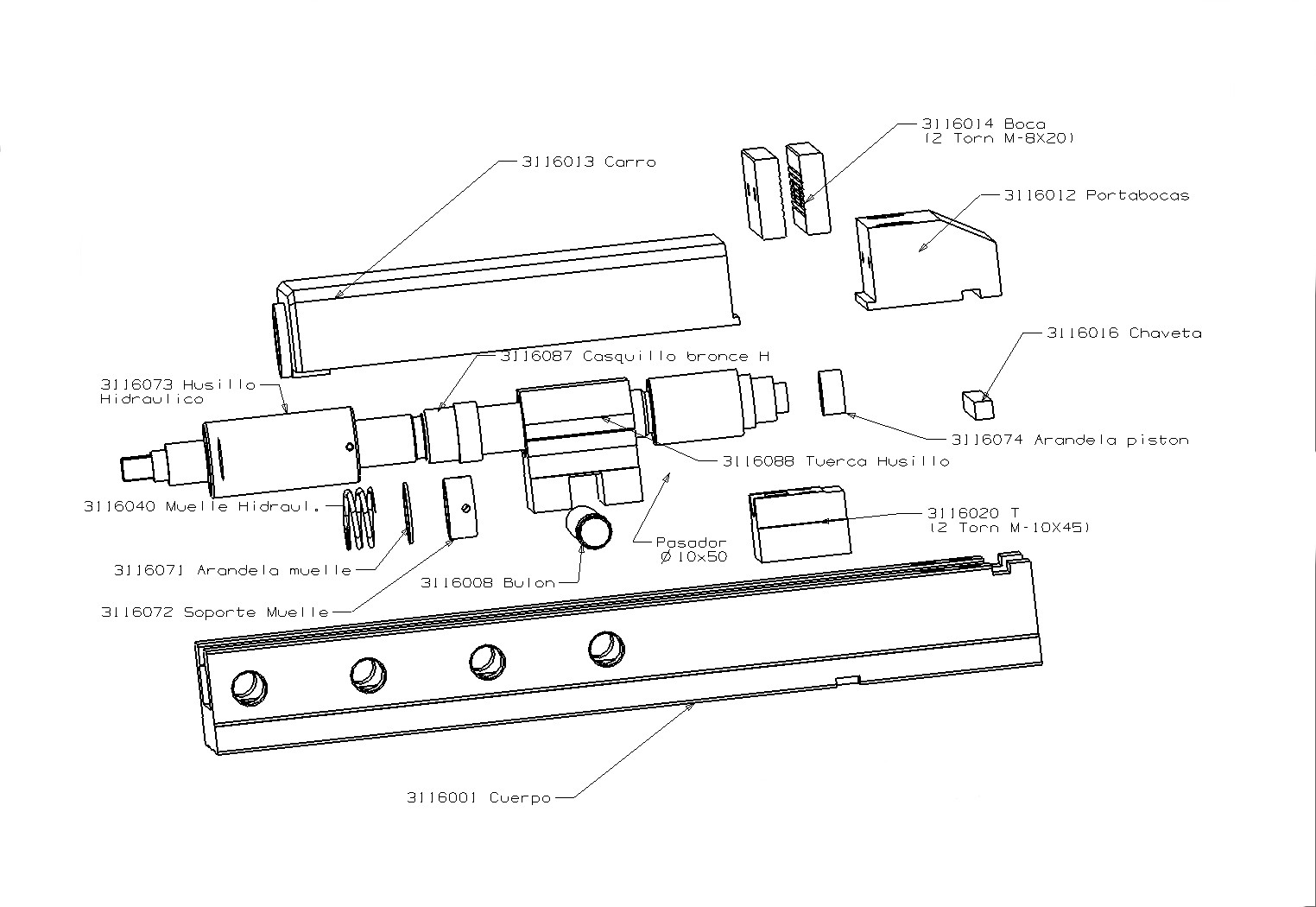 3116014 Boca
(2 Torn M-8X20)

3116013 Carro

3116012 Portabocas

3116016 Chaveta

3116087 Casquillo bronce H

3116073 Husillo
Hidraulico

3116074 Arandela piston

3116088 Tuerca Husillo

3116040 Muelle Hidraul.

3116020 T
(2 Torn M-10X45)

Pasador
Ø 10x50

3116071 Arandela muelle

3116008 Bulon

3116072 Soporte Muelle

3116001 Cuerpo